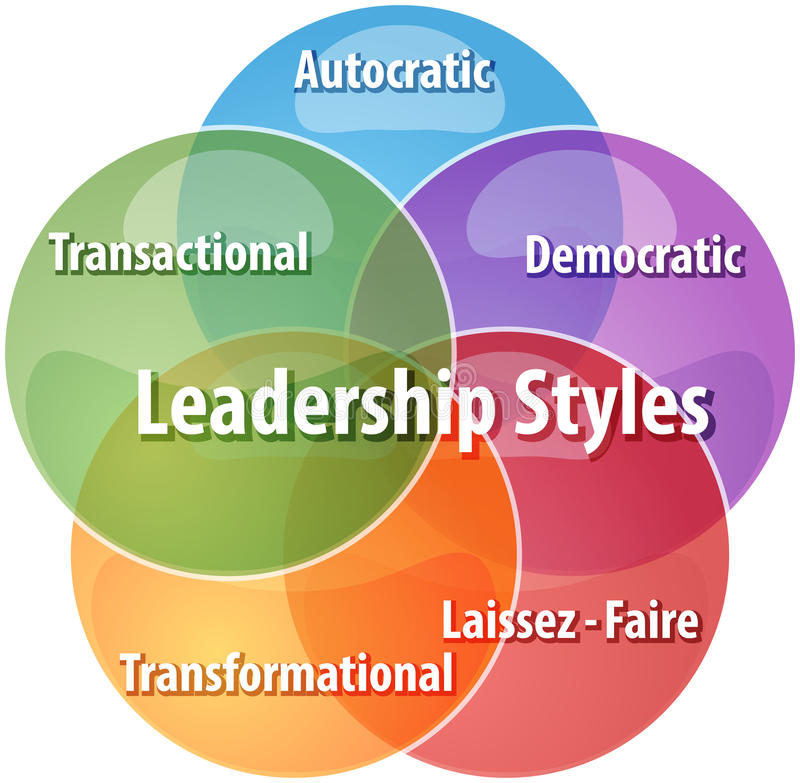 Autocratic

Transactional

Democratic

Leadership Styles

Laissez - Faire

Transformational